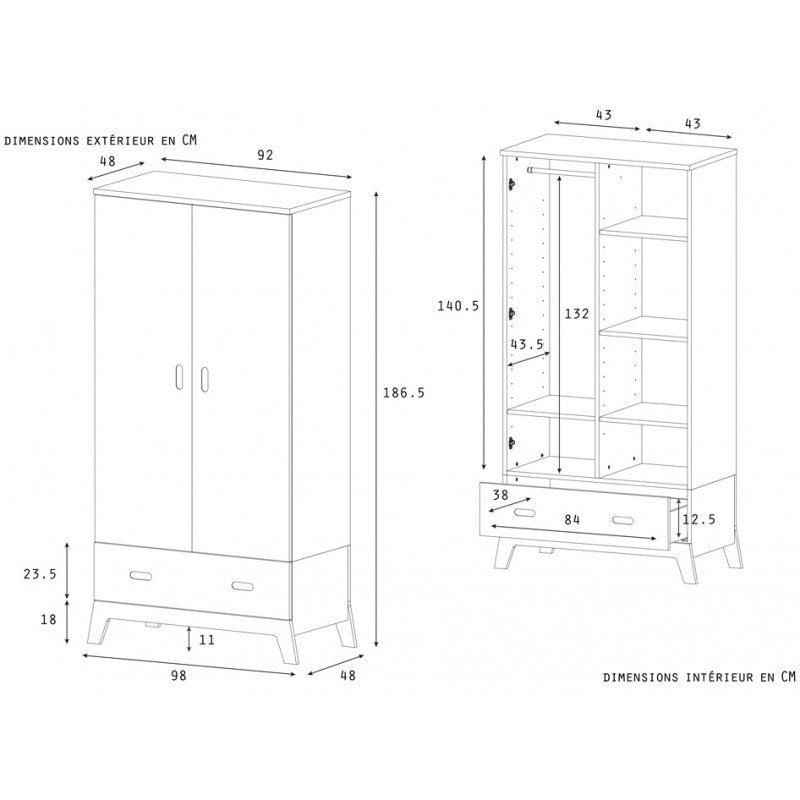 DIMENSIONS EXTÉRIEUR EN CM

48

92

186.5

23.5

18

11

98

48

43

43

140.5

132

43.5

38

84

12.5

DIMENSIONS INTÉRIEUR EN CM